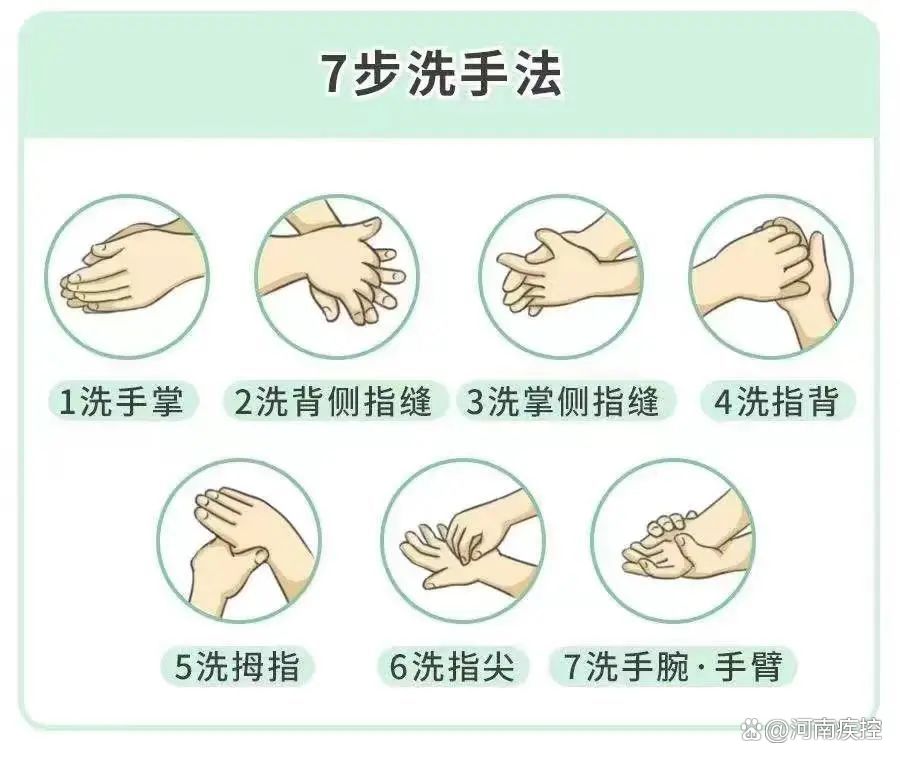 7步洗手法

1洗手掌

2洗背侧指缝

3洗掌侧指缝

4洗指背

5洗拇指

6洗指尖

7洗手腕·手臂

@河南疾控