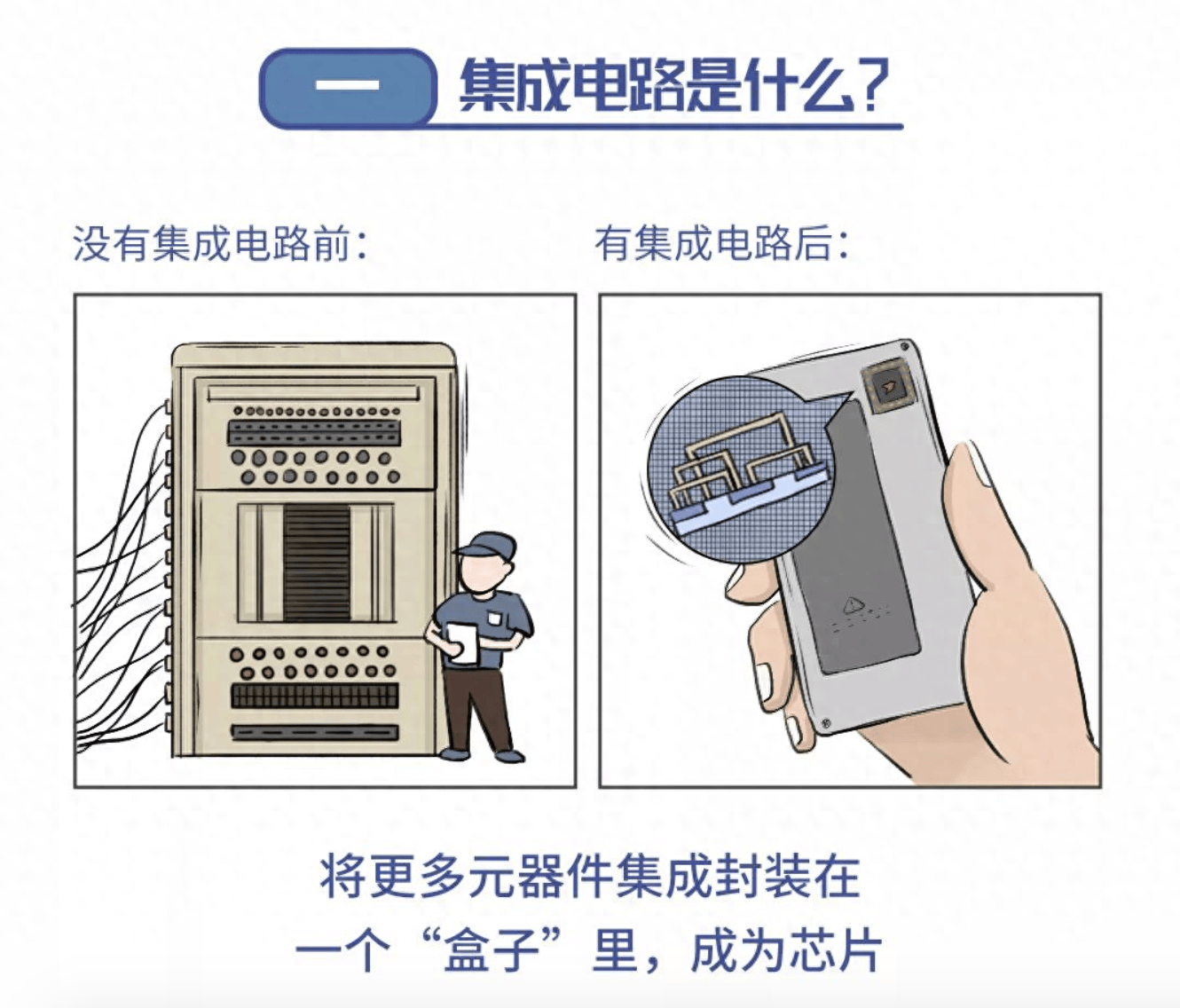 一 集成电路是什么？

没有集成电路前：

有集成电路后：

将更多元器件集成封装在一个“盒子”里，成为芯片