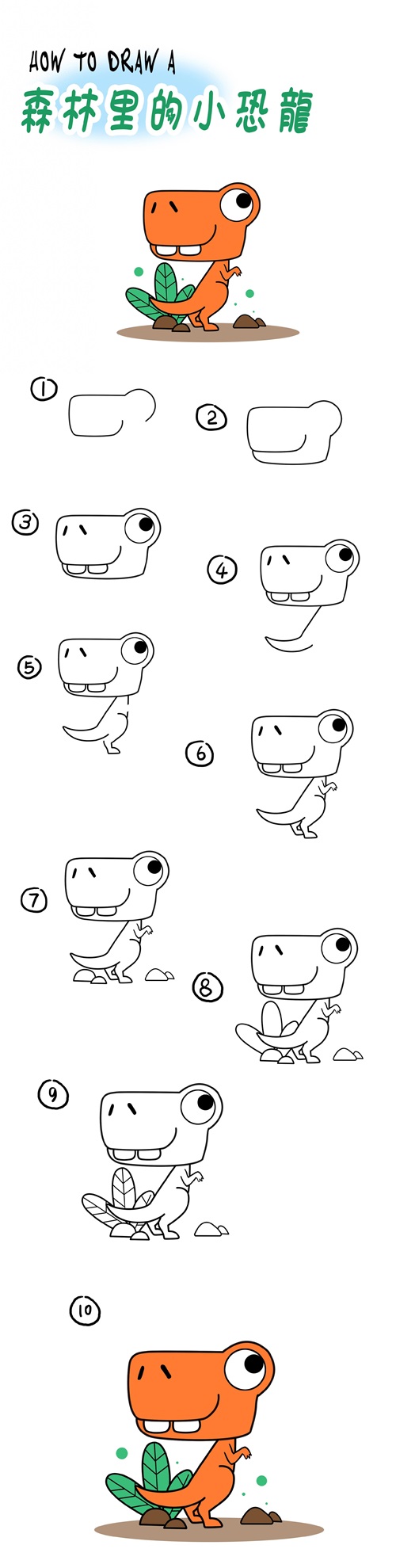 HOW TO DRAW A
森林里的小恐龍

1

2

3

4

5

6

7

8

9

10