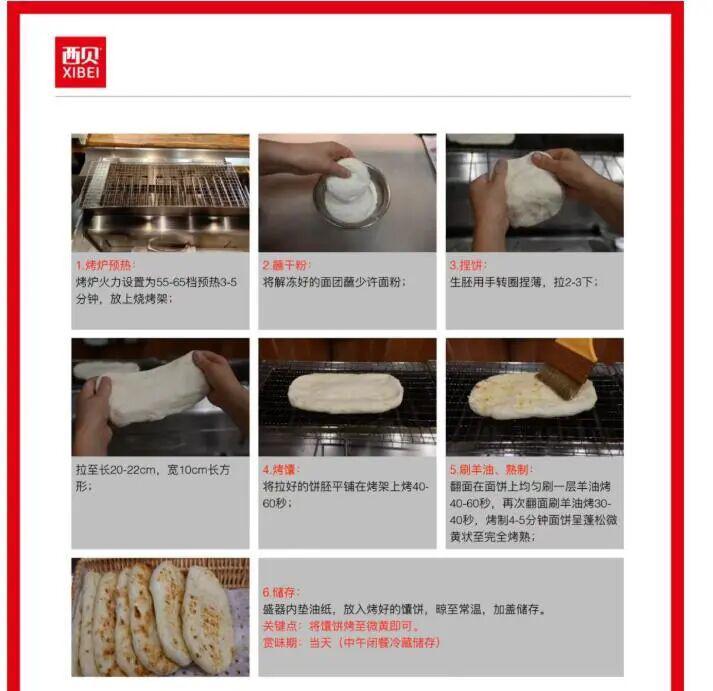 西贝
XIBEI

1.烤炉预热：
烤炉火力设置为55-65档预热3-5分钟，放上烧烤架；

2.蘸干粉：
将解冻好的面团蘸少许面粉；

3.捏饼：
生胚用手转圈捏薄，拉2-3下；

拉至长20-22cm，宽10cm长方形；

4.烤馕：
将拉好的饼胚平铺在烤架上烤40-60秒；

5.刷羊油、熟制：
翻面在面饼上均匀刷一层羊油烤40-60秒，再次翻面刷羊油烤30-40秒，烤制4-5分钟面饼呈蓬松微黄状至完全烤熟；

6.储存：
盛器内垫油纸，放入烤好的馕饼，晾至常温，加盖储存。
关键点：将馕饼烤至微黄即可。
赏味期：当天（中午闭餐冷藏储存）